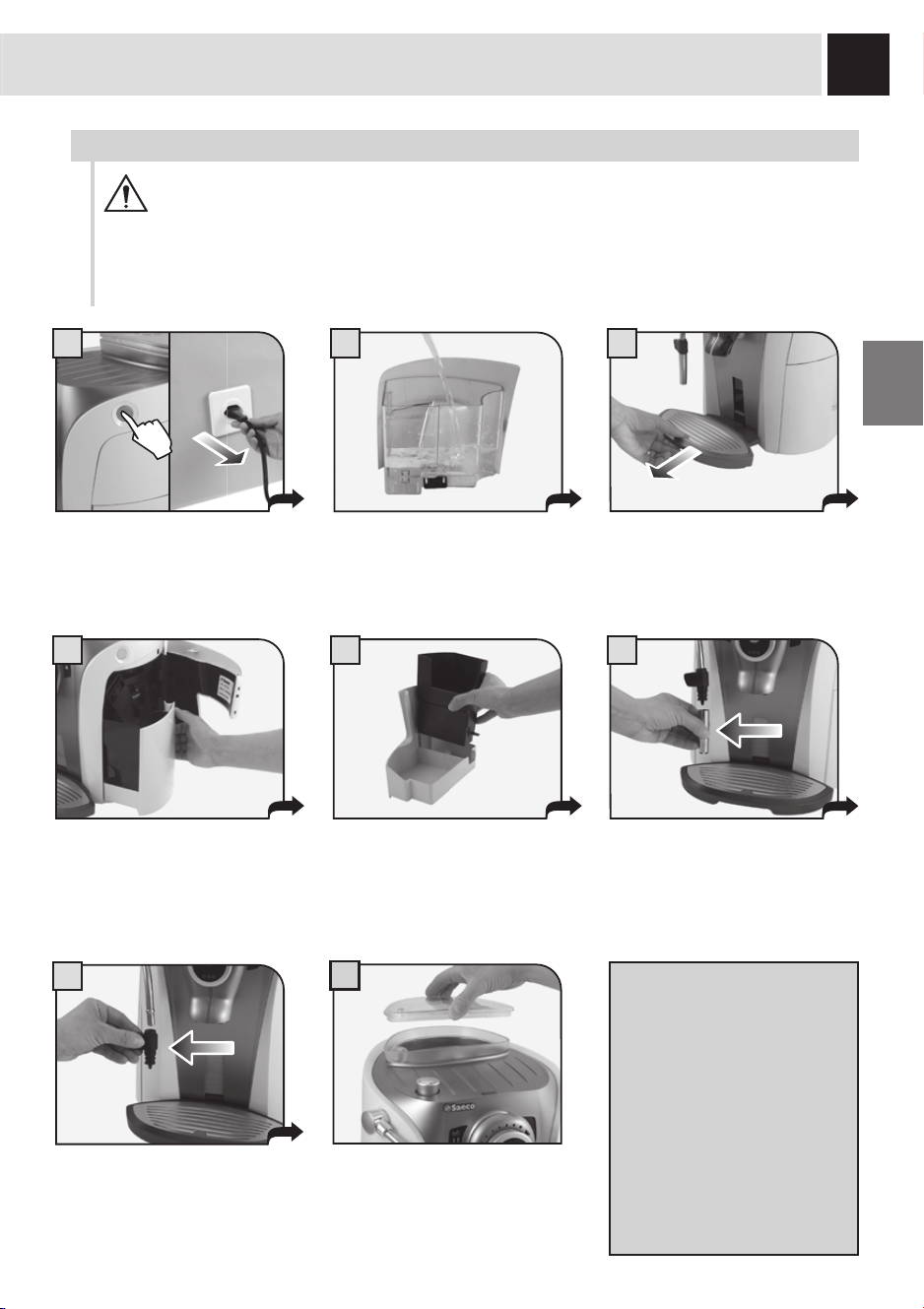 Saeco