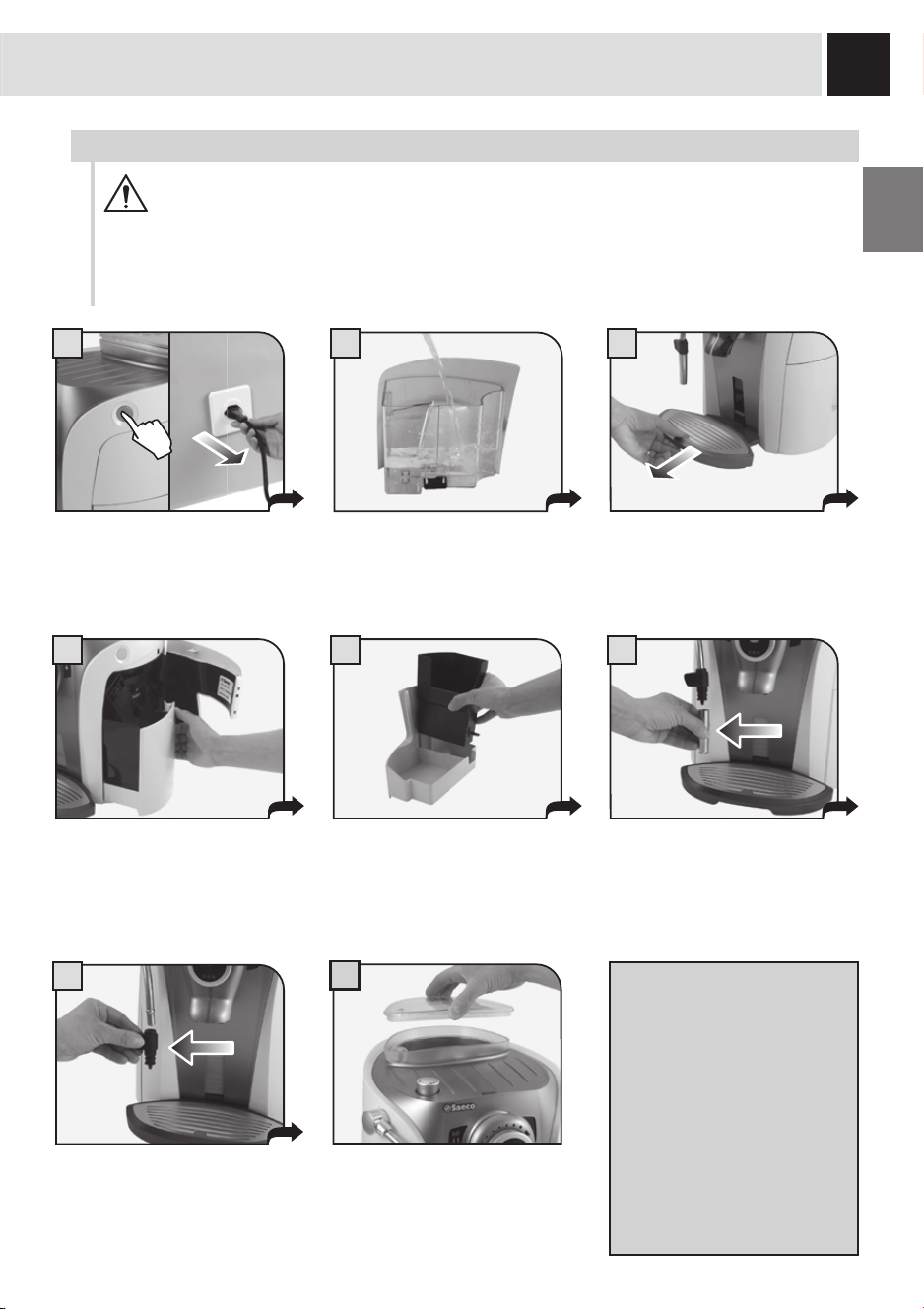 Saeco